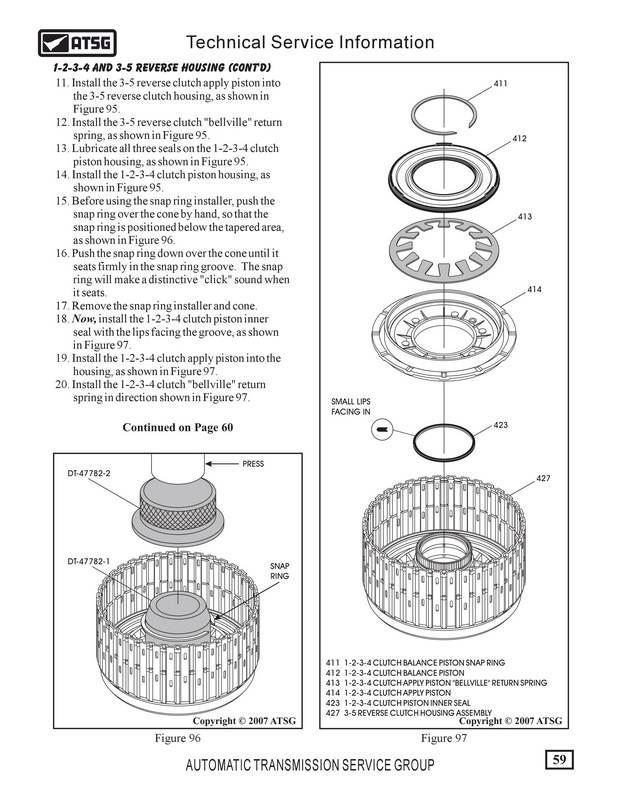 ATSG

Technical Service Information

1-2-3-4 AND 3-5 REVERSE HOUSING (CONT'D)

11. Install the 3-5 reverse clutch apply piston into the 3-5 reverse clutch housing, as shown in Figure 95.
12. Install the 3-5 reverse clutch "bellville" return spring, as shown in Figure 95.
13. Lubricate all three seals on the 1-2-3-4 clutch piston housing, as shown in Figure 95.
14. Install the 1-2-3-4 clutch piston housing, as shown in Figure 95.
15. Before using the snap ring installer, push the snap ring over the cone by hand, so that the snap ring is positioned below the tapered area, as shown in Figure 96.
16. Push the snap ring down over the cone until it seats firmly in the snap ring groove. The snap ring will make a distinctive "click" sound when it seats.
17. Remove the snap ring installer and cone.
18. Now, install the 1-2-3-4 clutch piston inner seal with the lips facing the groove, as shown in Figure 97.
19. Install the 1-2-3-4 clutch apply piston into the housing, as shown in Figure 97.
20. Install the 1-2-3-4 clutch "bellville" return spring in direction shown in Figure 97.

Continued on Page 60

PRESS
DT-47782-2
DT-47782-1
SNAP RING
Copyright © 2007 ATSG

Figure 96

411
412
413
414
SMALL LIPS FACING IN
423
427

411 1-2-3-4 CLUTCH BALANCE PISTON SNAP RING
412 1-2-3-4 CLUTCH BALANCE PISTON
413 1-2-3-4 CLUTCH APPLY PISTON "BELLVILLE" RETURN SPRING
414 1-2-3-4 CLUTCH APPLY PISTON
423 1-2-3-4 CLUTCH PISTON INNER SEAL
427 3-5 REVERSE CLUTCH HOUSING ASSEMBLY
Copyright © 2007 ATSG

Figure 97

AUTOMATIC TRANSMISSION SERVICE GROUP

59